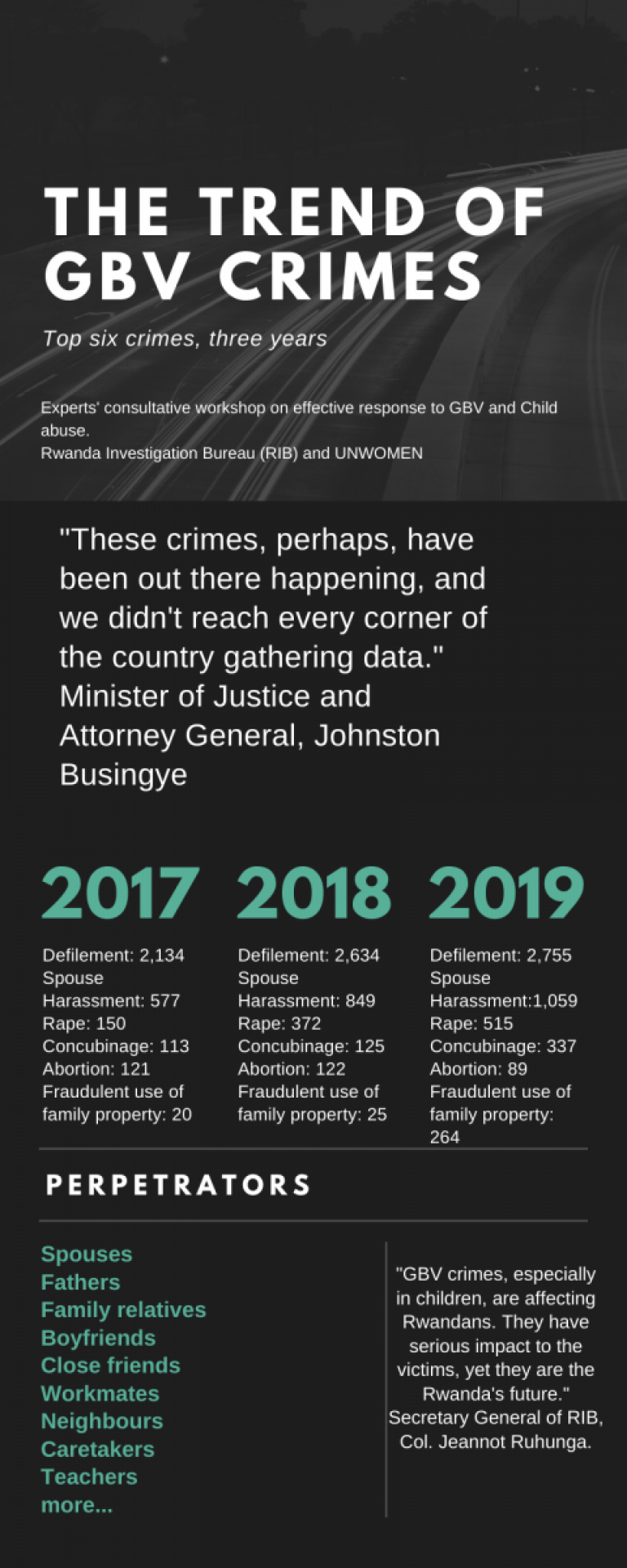 THE TREND OF GBV CRIMES

Top six crimes, three years

Experts' consultative workshop on effective response to GBV and Child abuse.
Rwanda Investigation Bureau (RIB) and UNWOMEN

"These crimes, perhaps, have been out there happening, and we didn't reach every corner of the country gathering data." Minister of Justice and Attorney General, Johnston Busingye

2017

Defilement: 2,134
Spouse Harassment: 577
Rape: 150
Concubinage: 113
Abortion: 121
Fraudulent use of family property: 20

2018

Defilement: 2,634
Spouse Harassment: 849
Rape: 372
Concubinage: 125
Abortion: 122
Fraudulent use of family property: 25

2019

Defilement: 2,755
Spouse Harassment:1,059
Rape: 515
Concubinage: 337
Abortion: 89
Fraudulent use of family property: 264

PERPETRATORS

Spouses
Fathers
Family relatives
Boyfriends
Close friends
Workmates
Neighbours
Caretakers
Teachers
more...

"GBV crimes, especially in children, are affecting Rwandans. They have serious impact to the victims, yet they are the Rwanda's future." Secretary General of RIB, Col. Jeannot Ruhunga.