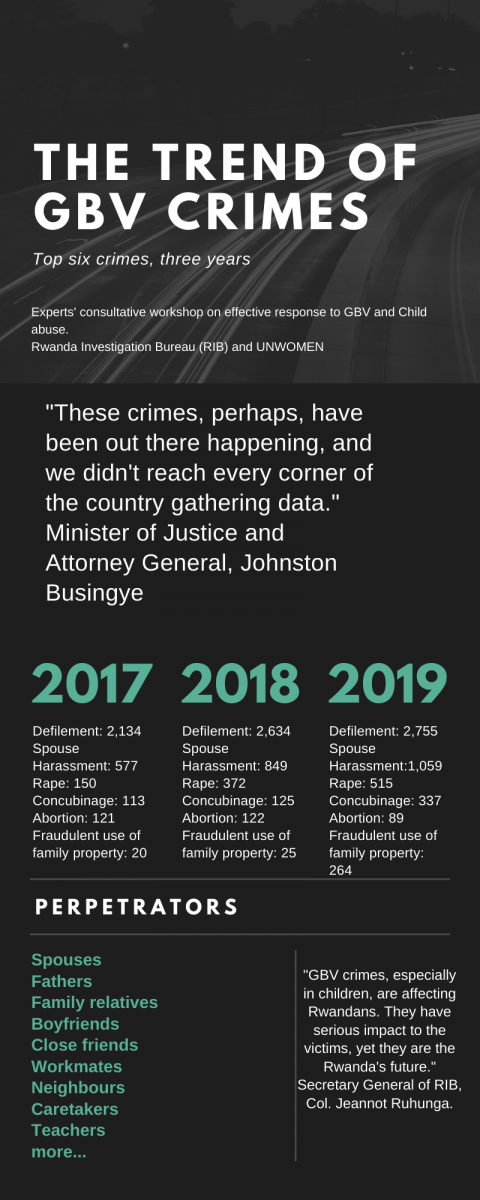 THE TREND OF GBV CRIMES

Top six crimes, three years

Experts' consultative workshop on effective response to GBV and Child abuse.
Rwanda Investigation Bureau (RIB) and UNWOMEN

"These crimes, perhaps, have been out there happening, and we didn't reach every corner of the country gathering data." Minister of Justice and Attorney General, Johnston Busingye

2017

Defilement: 2,134
Spouse Harassment: 577
Rape: 150
Concubinage: 113
Abortion: 121
Fraudulent use of family property: 20

2018

Defilement: 2,634
Spouse Harassment: 849
Rape: 372
Concubinage: 125
Abortion: 122
Fraudulent use of family property: 25

2019

Defilement: 2,755
Spouse Harassment:1,059
Rape: 515
Concubinage: 337
Abortion: 89
Fraudulent use of family property: 264

PERPETRATORS

Spouses
Fathers
Family relatives
Boyfriends
Close friends
Workmates
Neighbours
Caretakers
Teachers
more...

"GBV crimes, especially in children, are affecting Rwandans. They have serious impact to the victims, yet they are the Rwanda's future." Secretary General of RIB, Col. Jeannot Ruhunga.