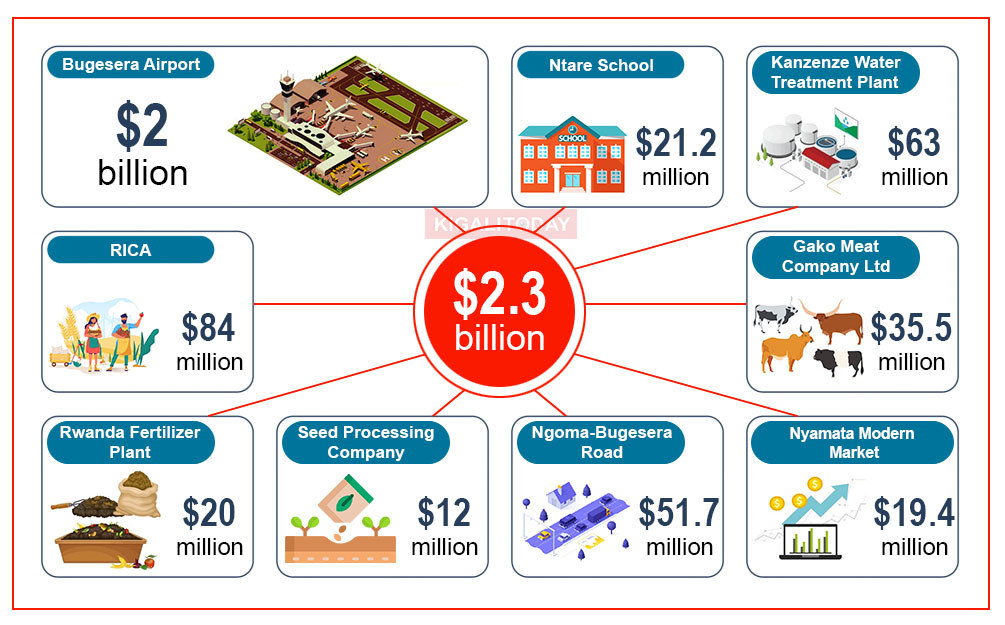 Bugesera Airport

$2 billion

Ntare School

SCHOOL

$21.2 million

Kanzenze Water Treatment Plant

$63 million

KIGALITODAY

RICA

$84 million

$2.3 billion

Gako Meat Company Ltd

$35.5 million

Rwanda Fertilizer Plant

$20 million

Seed Processing Company

$12 million

Ngoma-Bugesera Road

$51.7 million

Nyamata Modern Market

$19.4 million